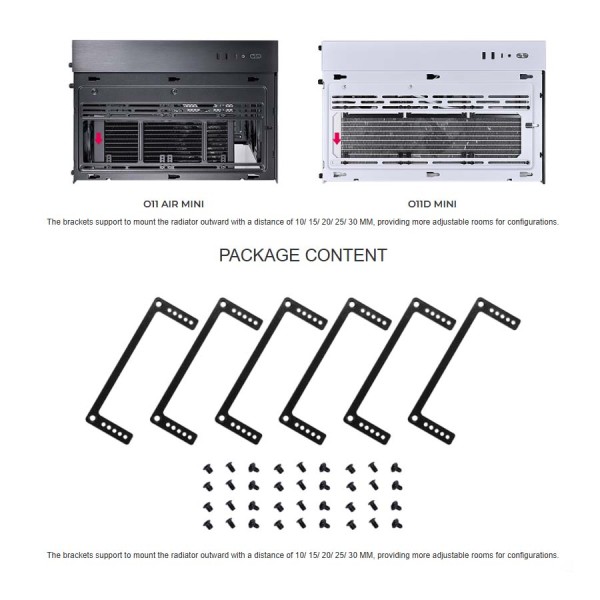 O11 AIR MINI

O11D MINI

The brackets support to mount the radiator outward with a distance of 10/ 15/ 20/ 25/ 30 MM, providing more adjustable rooms for configurations.

PACKAGE CONTENT

The brackets support to mount the radiator outward with a distance of 10/ 15/ 20/ 25/ 30 MM, providing more adjustable rooms for configurations.